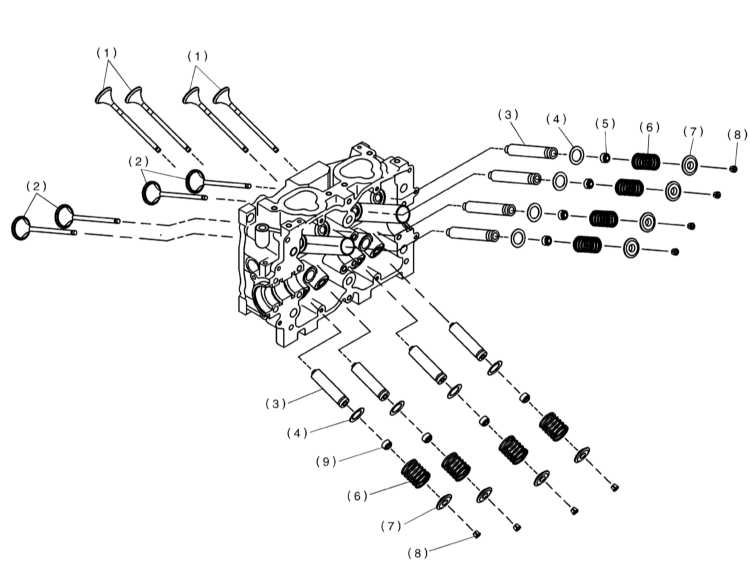 (1)
(1)
(2)
(2)
(3)
(4)
(5)
(6)
(7)
(8)
(3)
(4)
(9)
(6)
(7)
(8)