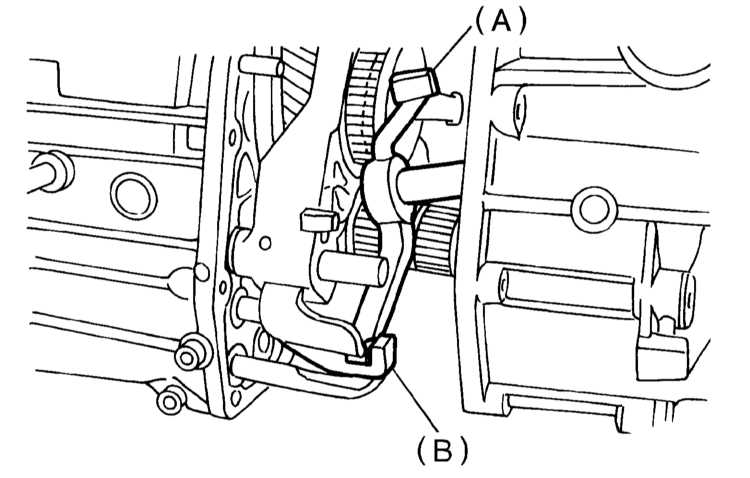 (A)
(B)